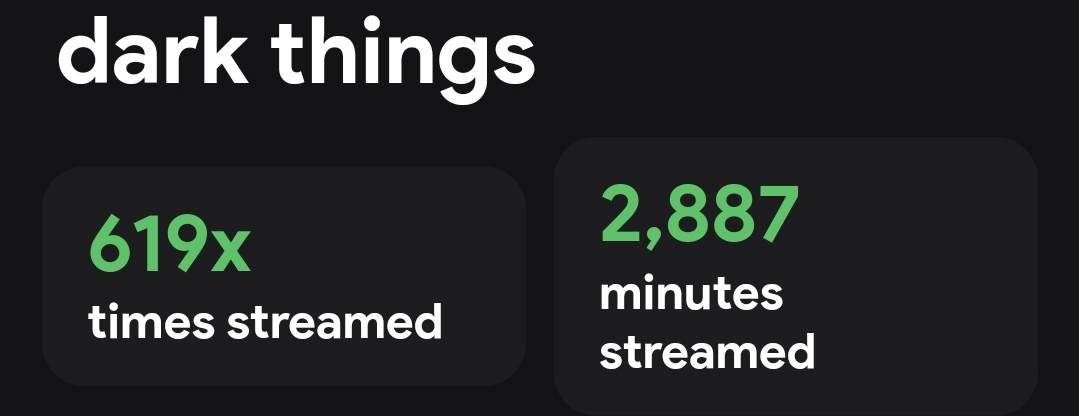 dark things

619x
times streamed

2,887
minutes streamed